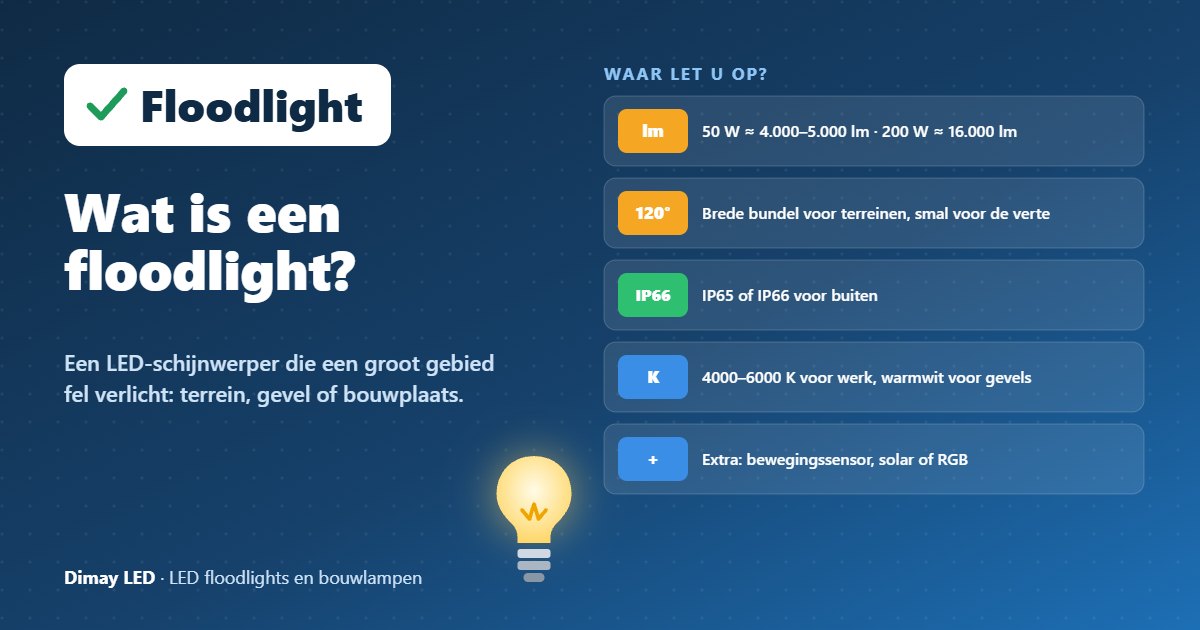 ✓ Floodlight

Wat is een floodlight?

Een LED-schijnwerper die een groot gebied fel verlicht: terrein, gevel of bouwplaats.

Dimay LED · LED floodlights en bouwlampen

WAAR LET U OP?

lm
50 W ≈ 4.000–5.000 lm · 200 W ≈ 16.000 lm

120°
Brede bundel voor terreinen, smal voor de verte

IP66
IP65 of IP66 voor buiten

K
4000–6000 K voor werk, warmwit voor gevels

+
Extra: bewegingssensor, solar of RGB