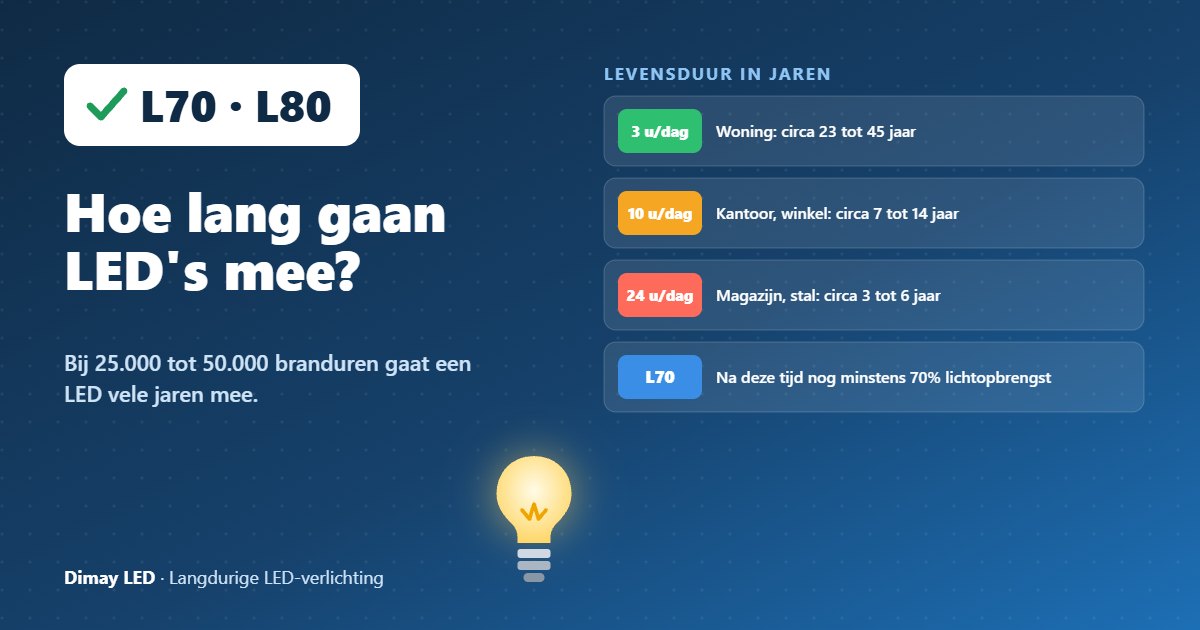 ✓ L70 · L80

Hoe lang gaan LED's mee?

Bij 25.000 tot 50.000 branduren gaat een LED vele jaren mee.

Dimay LED · Langdurige LED-verlichting

LEVENSDUUR IN JAREN

3 u/dag Woning: circa 23 tot 45 jaar

10 u/dag Kantoor, winkel: circa 7 tot 14 jaar

24 u/dag Magazijn, stal: circa 3 tot 6 jaar

L70 Na deze tijd nog minstens 70% lichtopbrengst